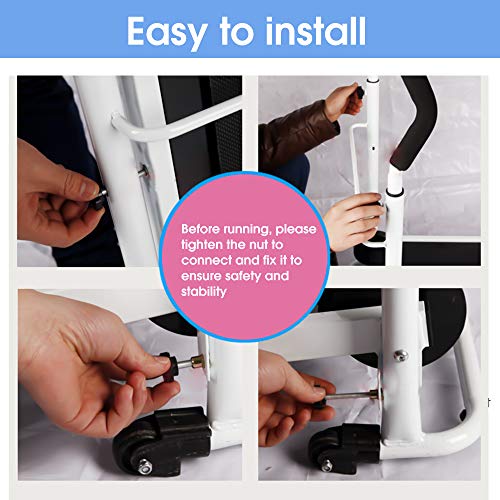 Easy to install

Before running, please tighten the nut to connect and fix it to ensure safety and stability