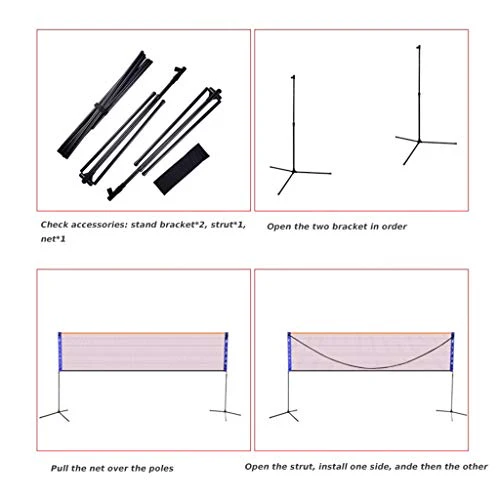 Check accessories: stand bracket*2, strut*1, net*1

Open the two bracket in order

Pull the net over the poles

Open the strut, install one side, ande then the other