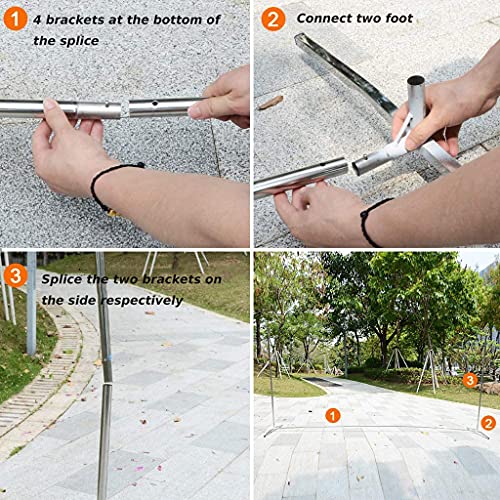 1 4 brackets at the bottom of the splice

2 Connect two foot

3 Splice the two brackets on the side respectively

1

3

2